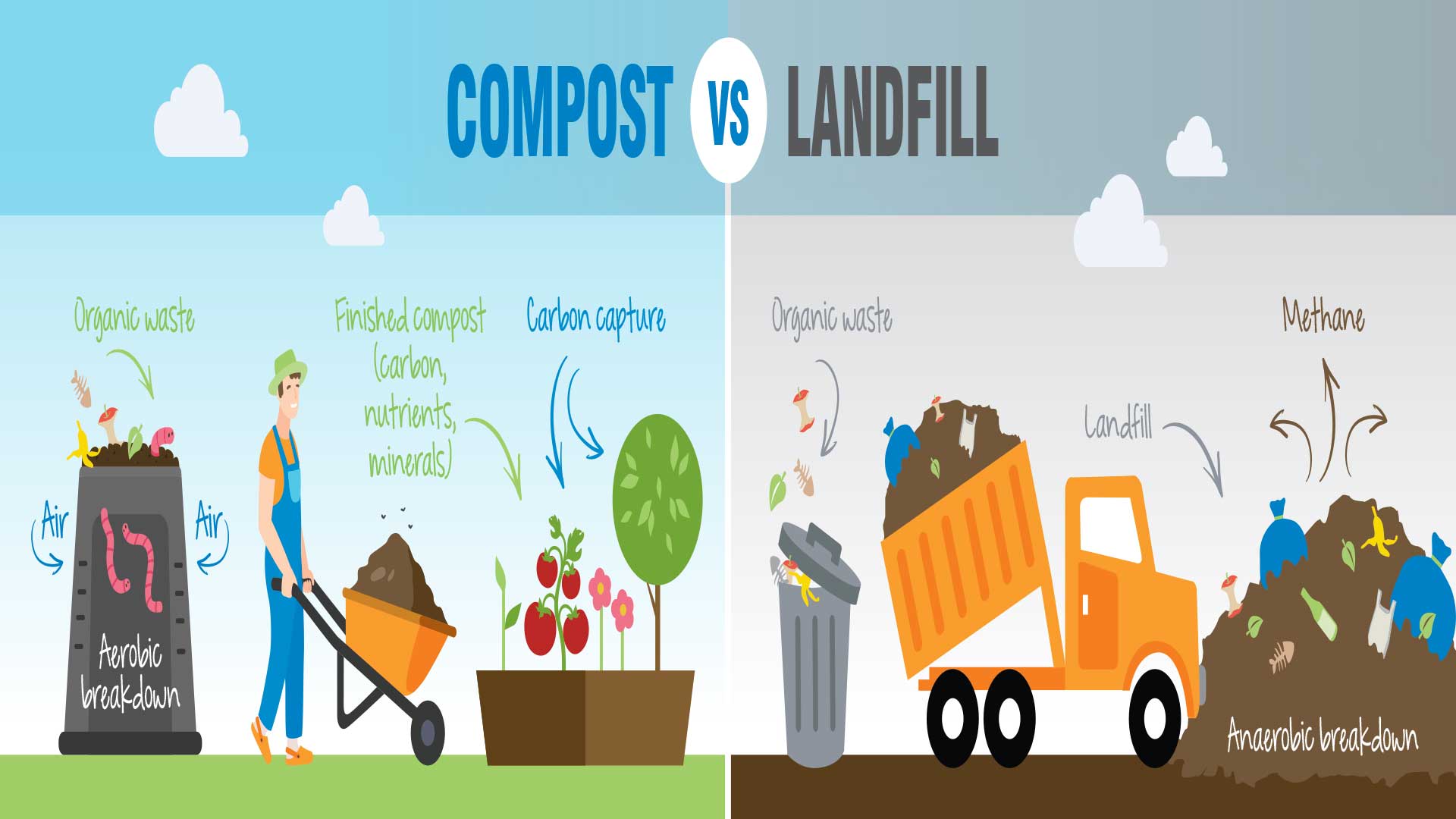 COMPOST VS LANDFILL

Organic waste

Air

Air

Aerobic breakdown

Finished compost (carbon, nutrients, minerals)

Carbon capture

Organic waste

Landfill

Methane

Anaerobic breakdown